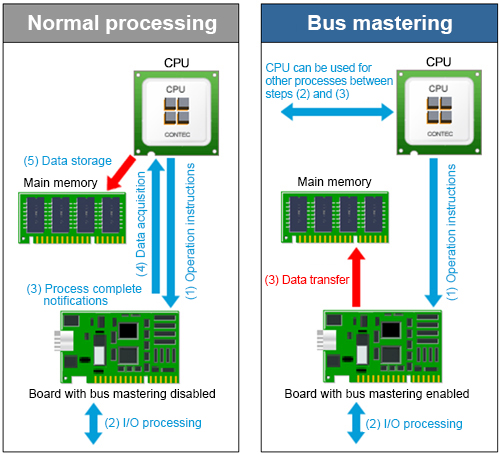 Normal processing

CPU

CPU

CONTEC

(5) Data storage

Main memory

(4) Data acquisition

(1) Operation instructions

(3) Process complete notifications

Board with bus mastering disabled

(2) I/O processing

Bus mastering

CPU can be used for other processes between steps (2) and (3)

CPU

CPU

CONTEC

Main memory

(1) Operation instructions

(3) Data transfer

Board with bus mastering enabled

(2) I/O processing